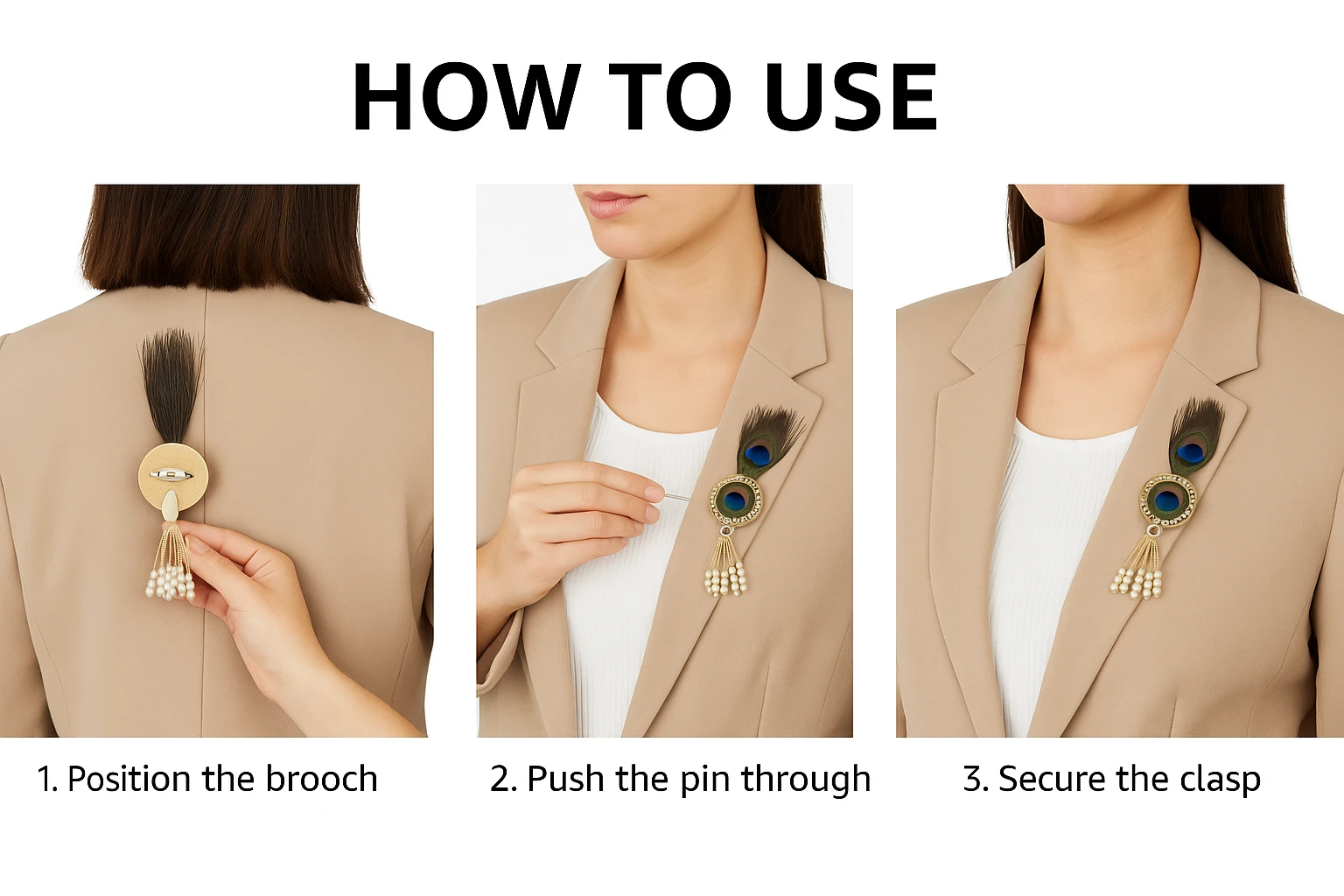 HOW TO USE

1. Position the brooch

2. Push the pin through

3. Secure the clasp